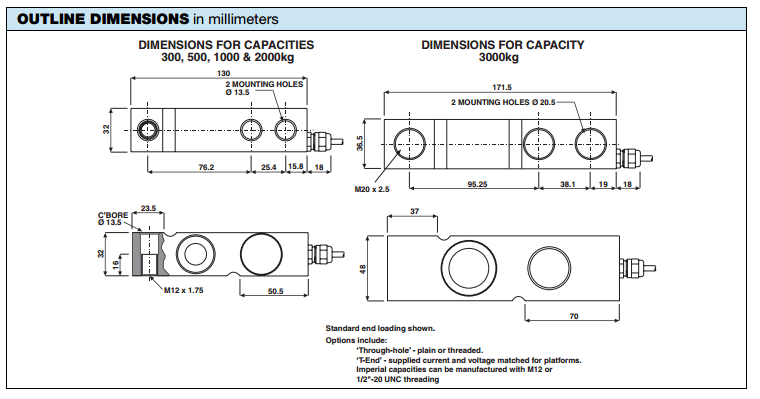 OUTLINE DIMENSIONS in millimeters

DIMENSIONS FOR CAPACITIES 300, 500, 1000 & 2000kg

130

2 MOUNTING HOLES
Ø 13.5

32

76.2 25.4 15.8 18

C'BORE
Ø 13.5

23.5

32

16

M12 x 1.75

50.5

DIMENSIONS FOR CAPACITY 3000kg

171.5

2 MOUNTING HOLES Ø 20.5

36.5

M20 x 2.5

95.25 38.1 19 18

37

48

70

Standard end loading shown.
Options include:
'Through-hole' - plain or threaded.
'T-End' - supplied current and voltage matched for platforms.
Imperial capacities can be manufactured with M12 or 1/2"-20 UNC threading