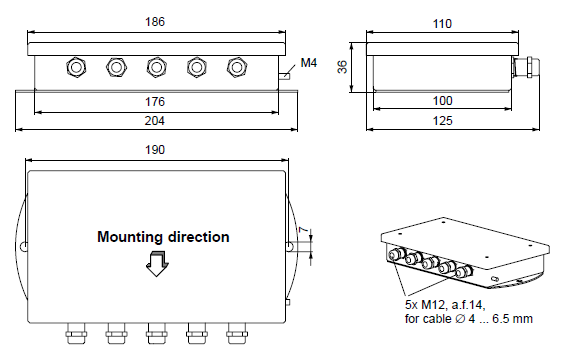 186

M4

176

204

110

36

100

125

190

Mounting direction

7

5x M12, a.f.14,
for cable ∅ 4 ... 6.5 mm